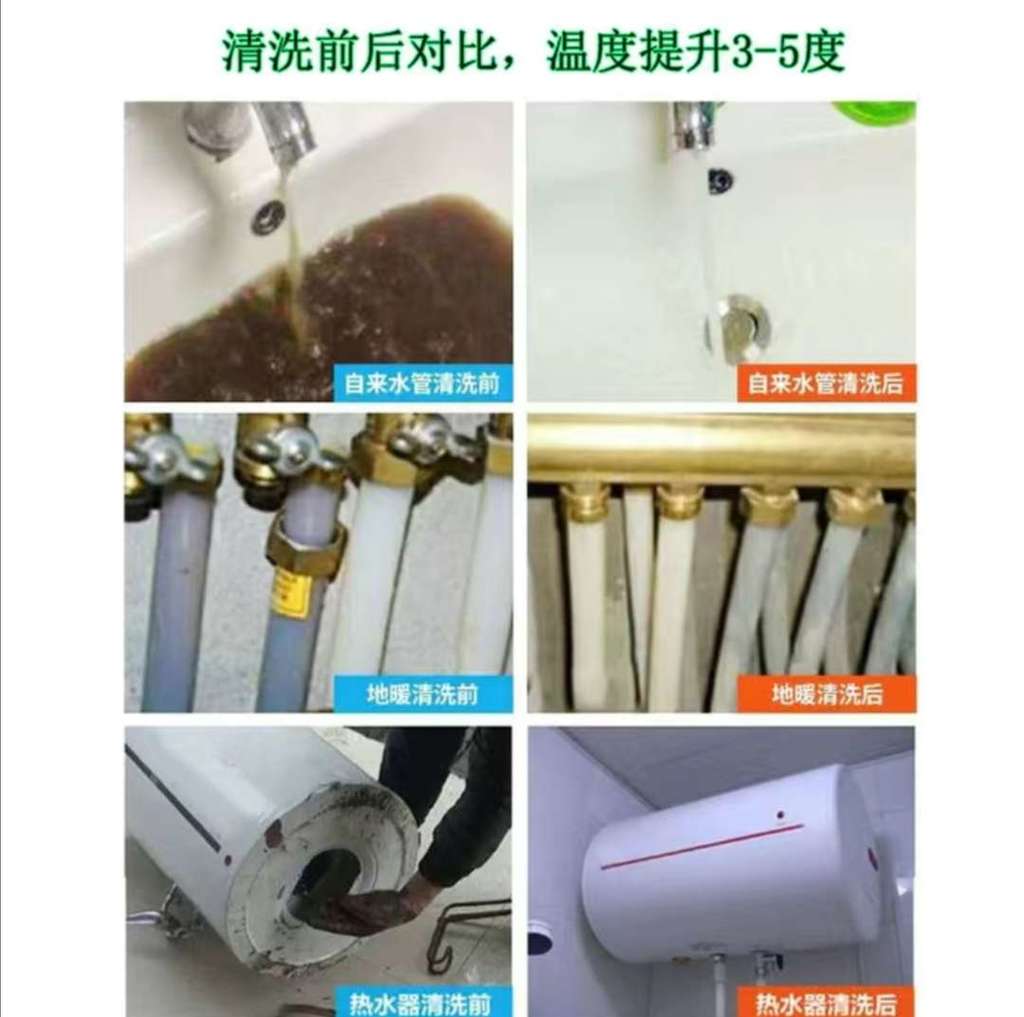 清洗前后对比，温度提升3-5度

自来水管清洗前

自来水管清洗后

地暖清洗前

地暖清洗后

热水器清洗前

热水器清洗后